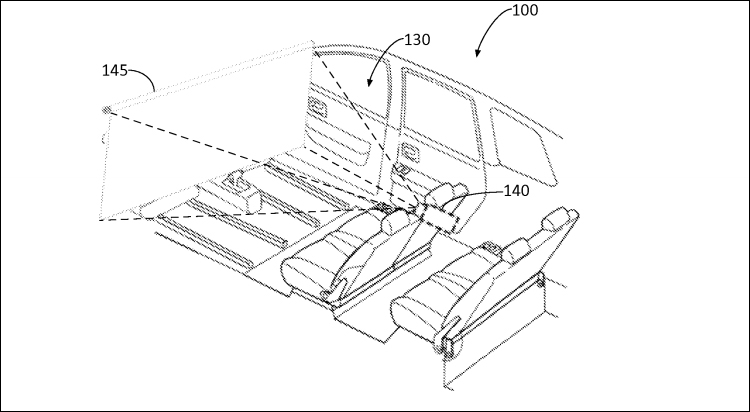 100
130
145
140