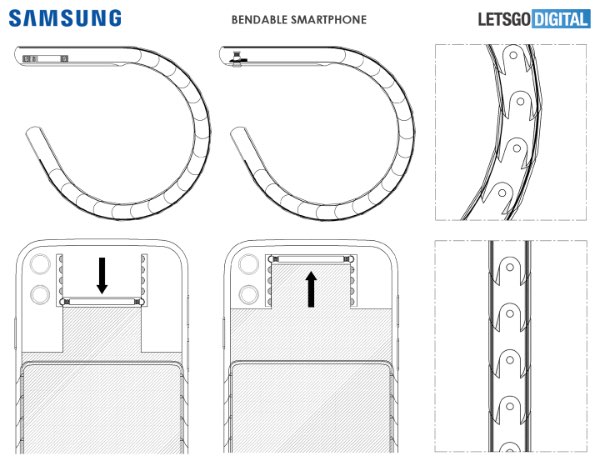 SAMSUNG

BENDABLE SMARTPHONE

LETSGO DIGITAL