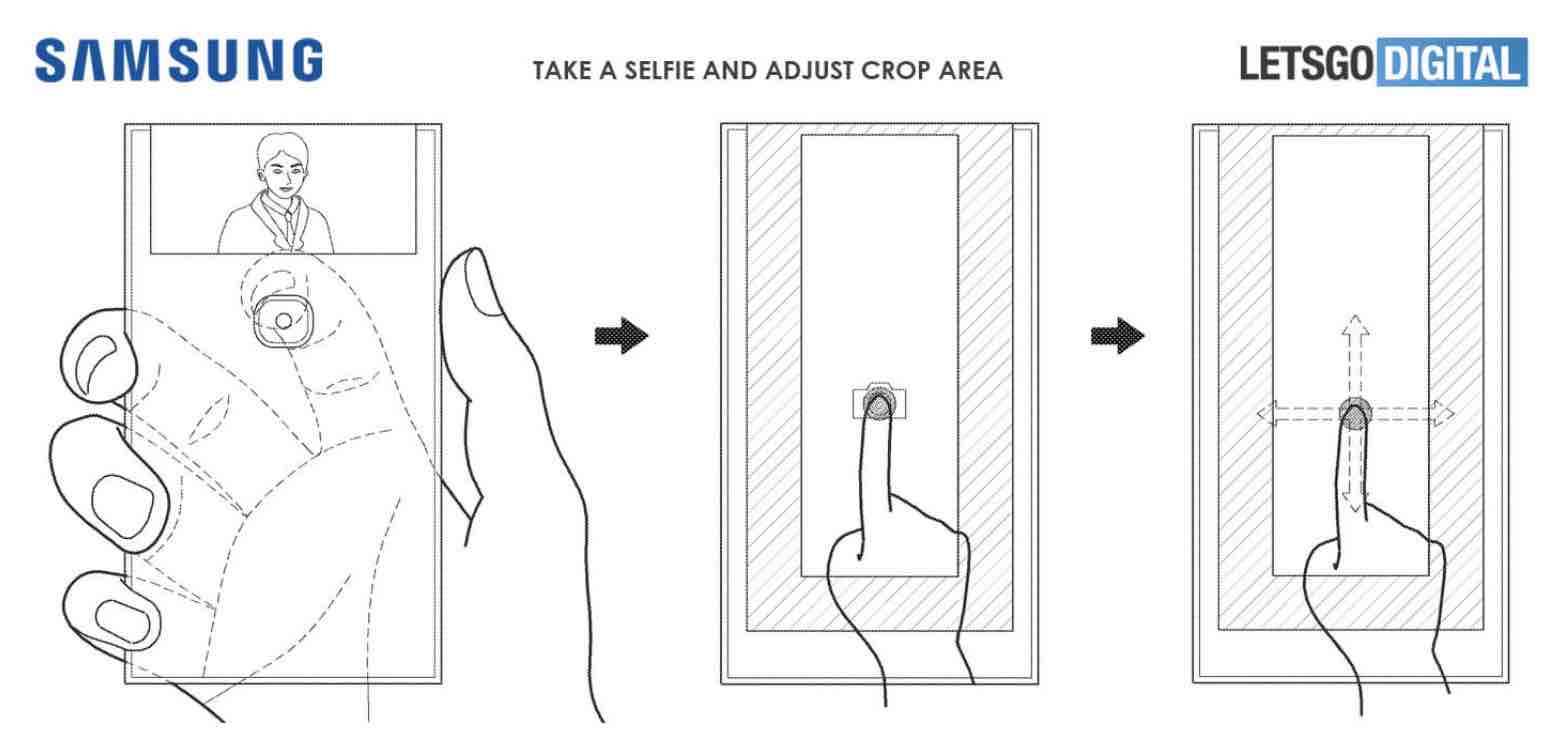 SAMSUNG

TAKE A SELFIE AND ADJUST CROP AREA

LETSGO DIGITAL