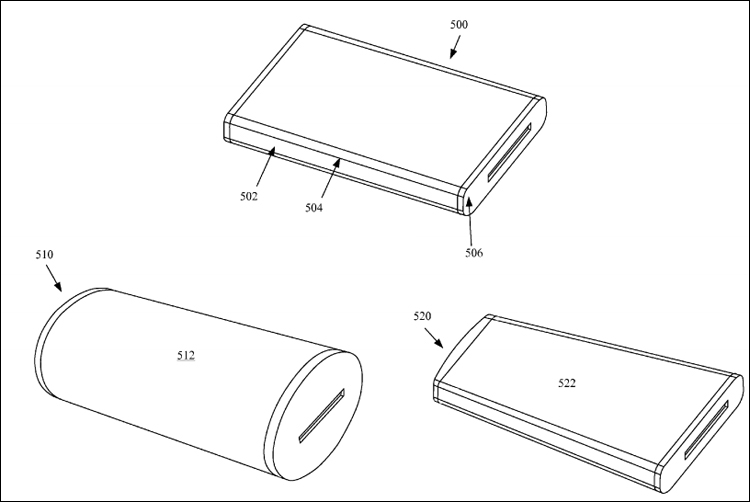 500

502

504

506

510

512

520

522