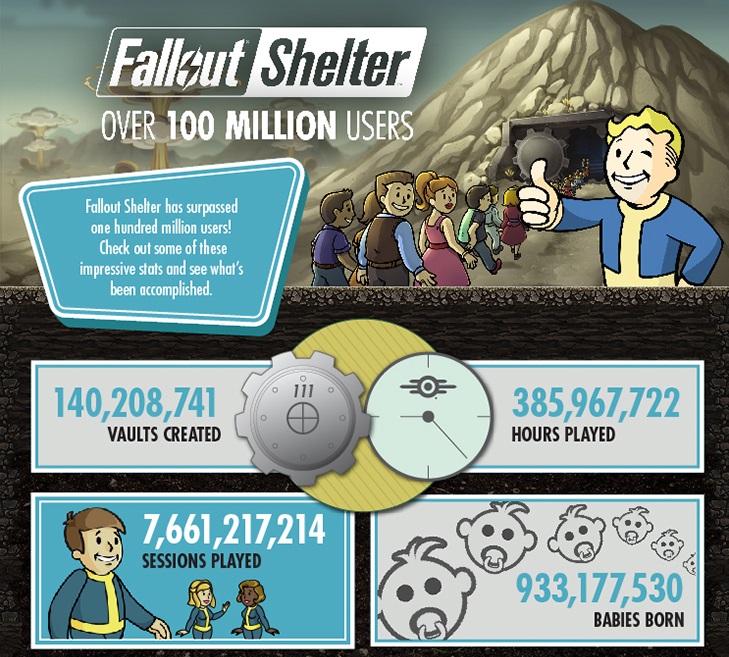 Fallout Shelter

OVER 100 MILLION USERS

Fallout Shelter has surpassed one hundred million users! Check out some of these impressive stats and see what's been accomplished.

140,208,741
VAULTS CREATED

111

385,967,722
HOURS PLAYED

7,661,217,214
SESSIONS PLAYED

933,177,530
BABIES BORN