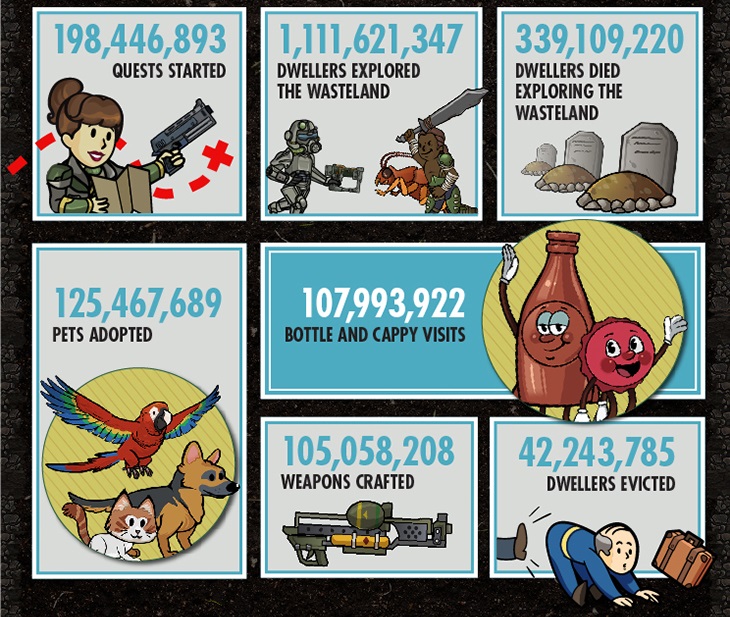 198,446,893
QUESTS STARTED

1,111,621,347
DWELLERS EXPLORED THE WASTELAND

339,109,220
DWELLERS DIED EXPLORING THE WASTELAND

125,467,689
PETS ADOPTED

107,993,922
BOTTLE AND CAPPY VISITS

105,058,208
WEAPONS CRAFTED

42,243,785
DWELLERS EVICTED