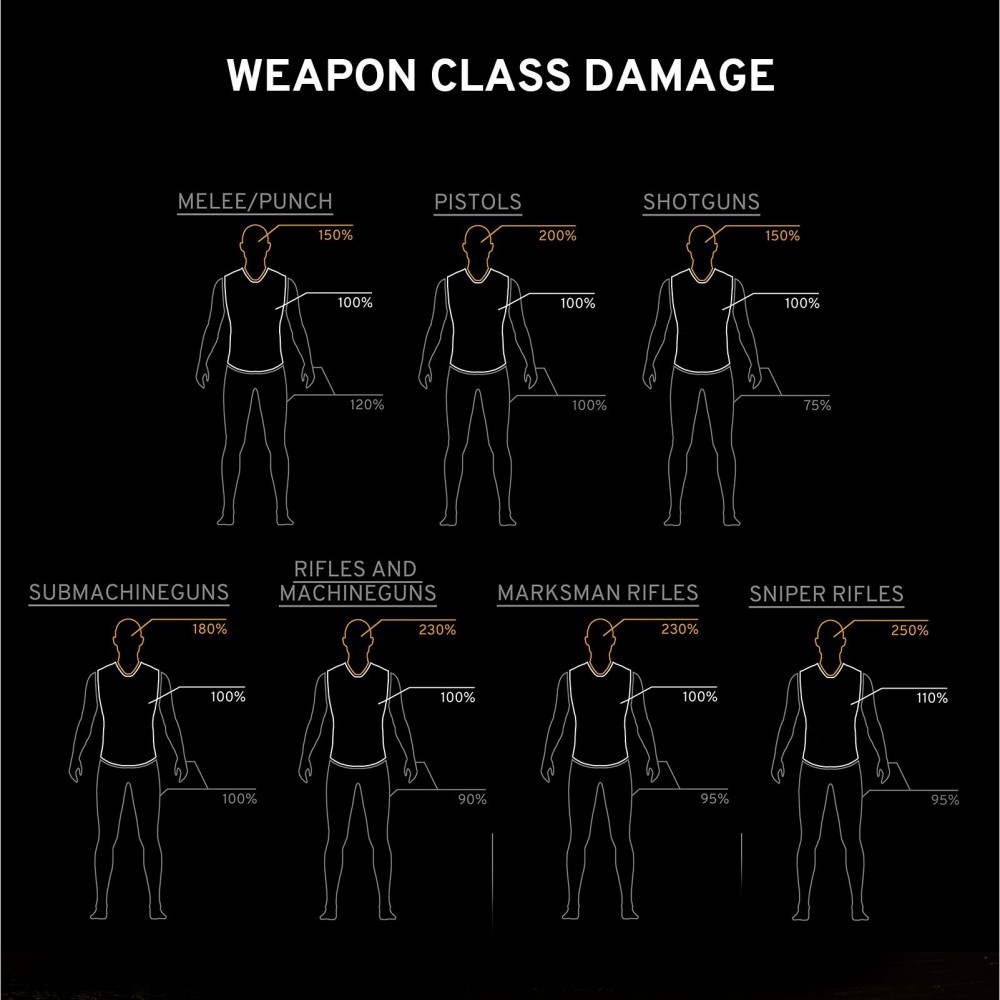 WEAPON CLASS DAMAGE

MELEE/PUNCH
150%
100%
120%

PISTOLS
200%
100%
100%

SHOTGUNS
150%
100%
75%

SUBMACHINEGUNS
180%
100%
100%

RIFLES AND MACHINEGUNS
230%
100%
90%

MARKSMAN RIFLES
230%
100%
95%

SNIPER RIFLES
250%
110%
95%